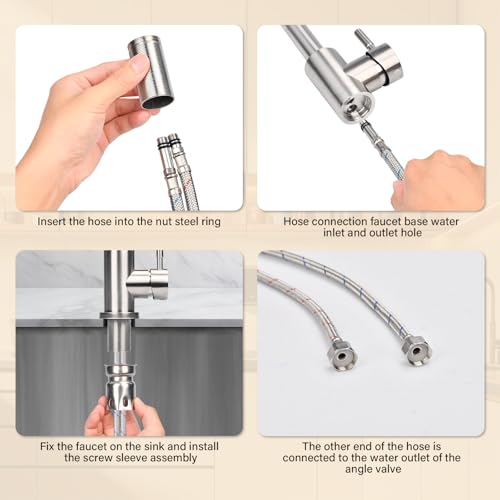 Insert the hose into the nut steel ring

Hose connection faucet base water inlet and outlet hole

Fix the faucet on the sink and install the screw sleeve assembly

The other end of the hose is connected to the water outlet of the angle valve