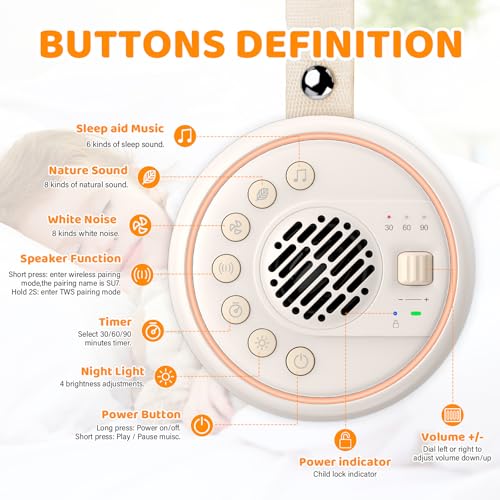 BUTTONS DEFINITION

Sleep aid Music
6 kinds of sleep sound.

Nature Sound
8 kinds of natural sound.

White Noise
8 kinds white noise.

Speaker Function
Short press: enter wireless pairing mode,the pairing name is SU7. Hold 2S: enter TWS pairing mode

Timer
Select 30/60/90 minutes timer.

Night Light
4 brightness adjustments.

Power Button
Long press: Power on/off. Short press: Play / Pause muisc.

30 60 90

− +

Power indicator
Child lock indicator

Volume +/-
Dial left or right to adjust volume down/up